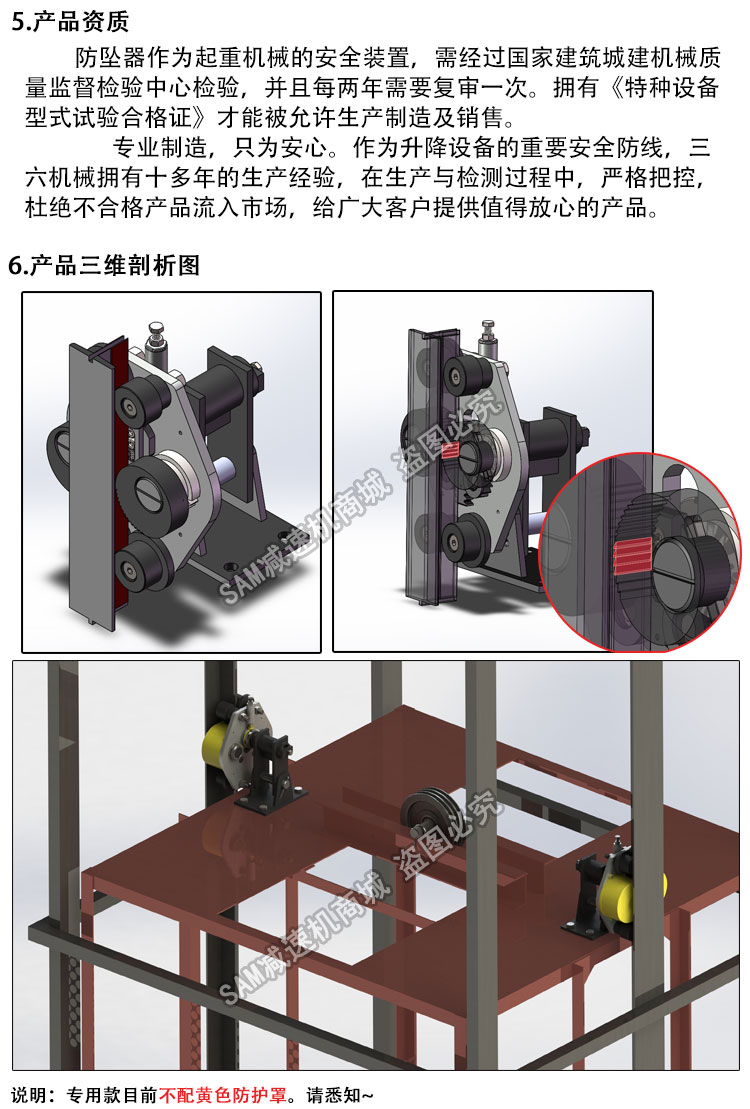 5.产品资质

防坠器作为起重机械的安全装置，需经过国家建筑城建机械质量监督检验中心检验，并且每两年需要复审一次。拥有《特种设备型式试验合格证》才能被允许生产制造及销售。

专业制造，只为安心。作为升降设备的重要安全防线，三六机械拥有十多年的生产经验，在生产与检测过程中，严格把控，杜绝不合格产品流入市场，给广大客户提供值得放心的产品。

6.产品三维剖析图

SAM减速机商城 盗图必究

SAM减速机商城 盗图必究

说明：专用款目前不配黄色防护罩。请悉知~