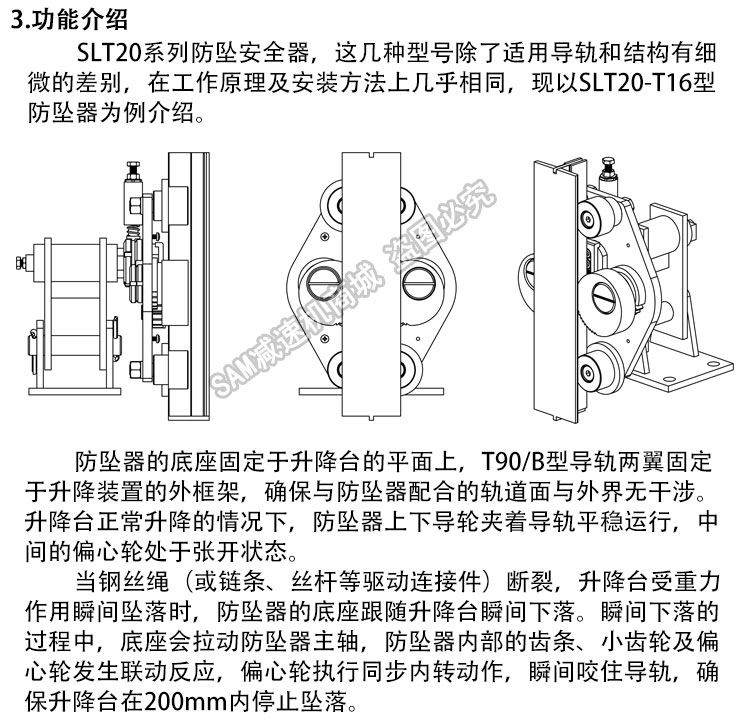 3.功能介绍

SLT20系列防坠安全器，这几种型号除了适用导轨和结构有细微的差别，在工作原理及安装方法上几乎相同，现以SLT20-T16型防坠器为例介绍。

SAM减速机商城 盗图必究

防坠器的底座固定于升降台的平面上，T90/B型导轨两翼固定于升降装置的外框架，确保与防坠器配合的轨道面与外界无干涉。升降台正常升降的情况下，防坠器上下导轮夹着导轨平稳运行，中间的偏心轮处于张开状态。

当钢丝绳（或链条、丝杆等驱动连接件）断裂，升降台受重力作用瞬间坠落时，防坠器的底座跟随升降台瞬间下落。瞬间下落的过程中，底座会拉动防坠器主轴，防坠器内部的齿条、小齿轮及偏心轮发生联动反应，偏心轮执行同步内转动作，瞬间咬住导轨，确保升降台在200mm内停止坠落。